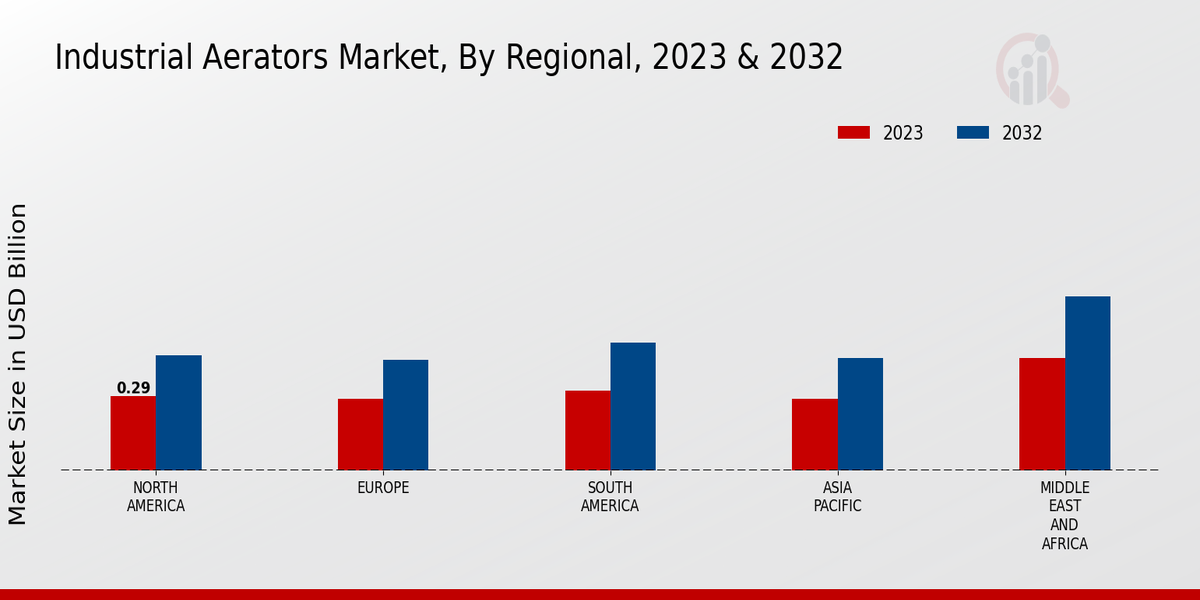 Industrial Aerators Market, By Regional, 2023 & 2032

2023
2032

Market Size in USD Billion

0.29

NORTH AMERICA
EUROPE
SOUTH AMERICA
ASIA PACIFIC
MIDDLE EAST AND AFRICA