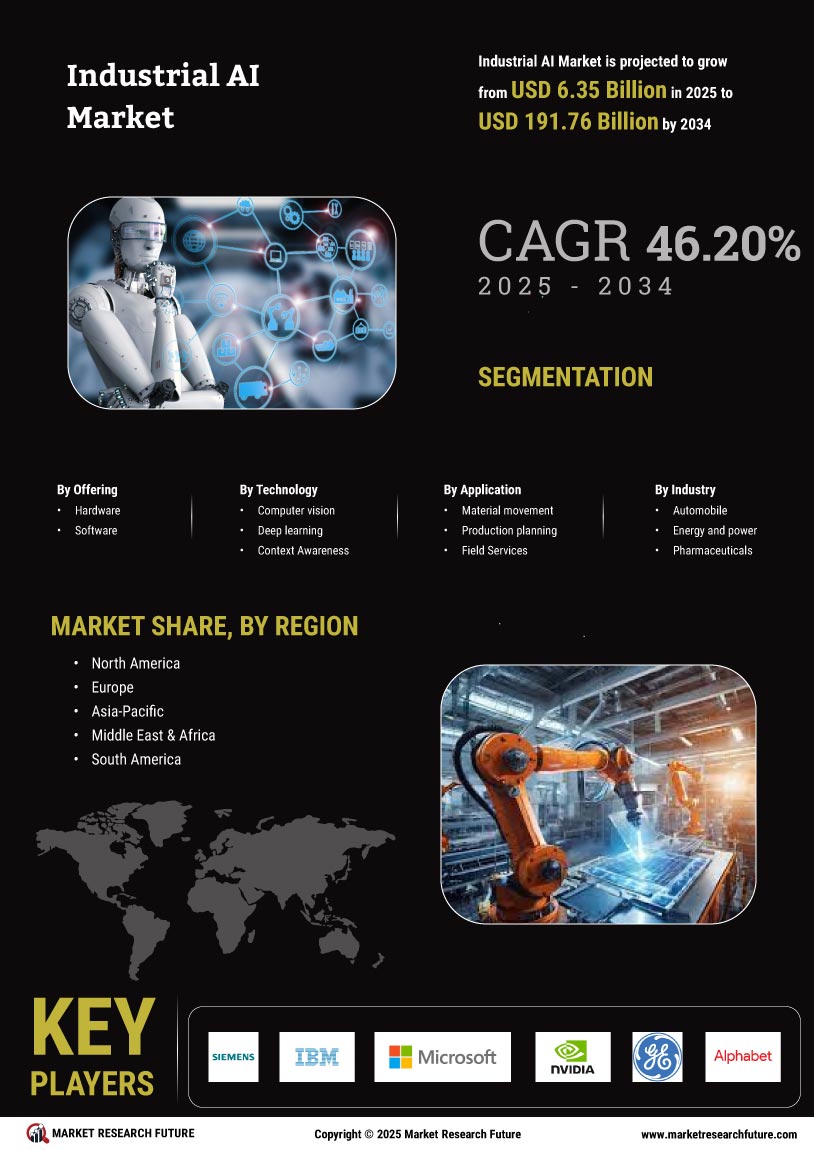 Industrial AI Market

Industrial AI Market is projected to grow from USD 6.35 Billion in 2025 to USD 191.76 Billion by 2034

CAGR 46.20%
2025 - 2034

SEGMENTATION

By Offering
• Hardware
• Software

By Technology
• Computer vision
• Deep learning
• Context Awareness

By Application
• Material movement
• Production planning
• Field Services

By Industry
• Automobile
• Energy and power
• Pharmaceuticals

MARKET SHARE, BY REGION
• North America
• Europe
• Asia-Pacific
• Middle East & Africa
• South America

KEY PLAYERS

SIEMENS IBM Microsoft NVIDIA GE Alphabet

MARKET RESEARCH FUTURE
Copyright © 2025 Market Research Future
www.marketresearchfuture.com