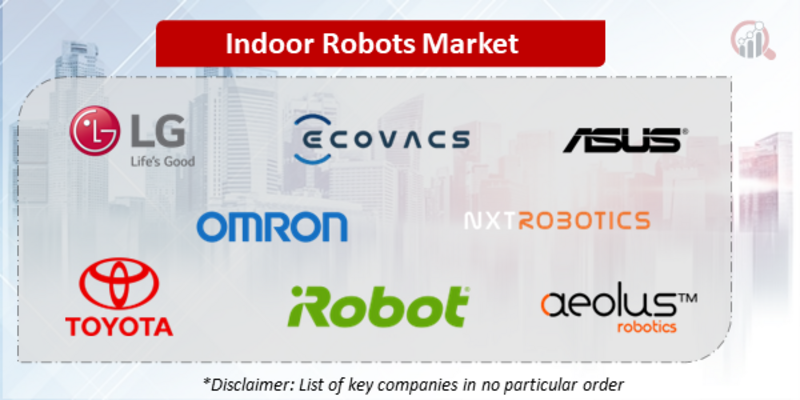 Indoor Robots Market

LG
Life's Good

ECOVACS

ASUS

OMRON

NXTROBOTICS

TOYOTA

iRobot

aeolus™
robotics

*Disclaimer: List of key companies in no particular order