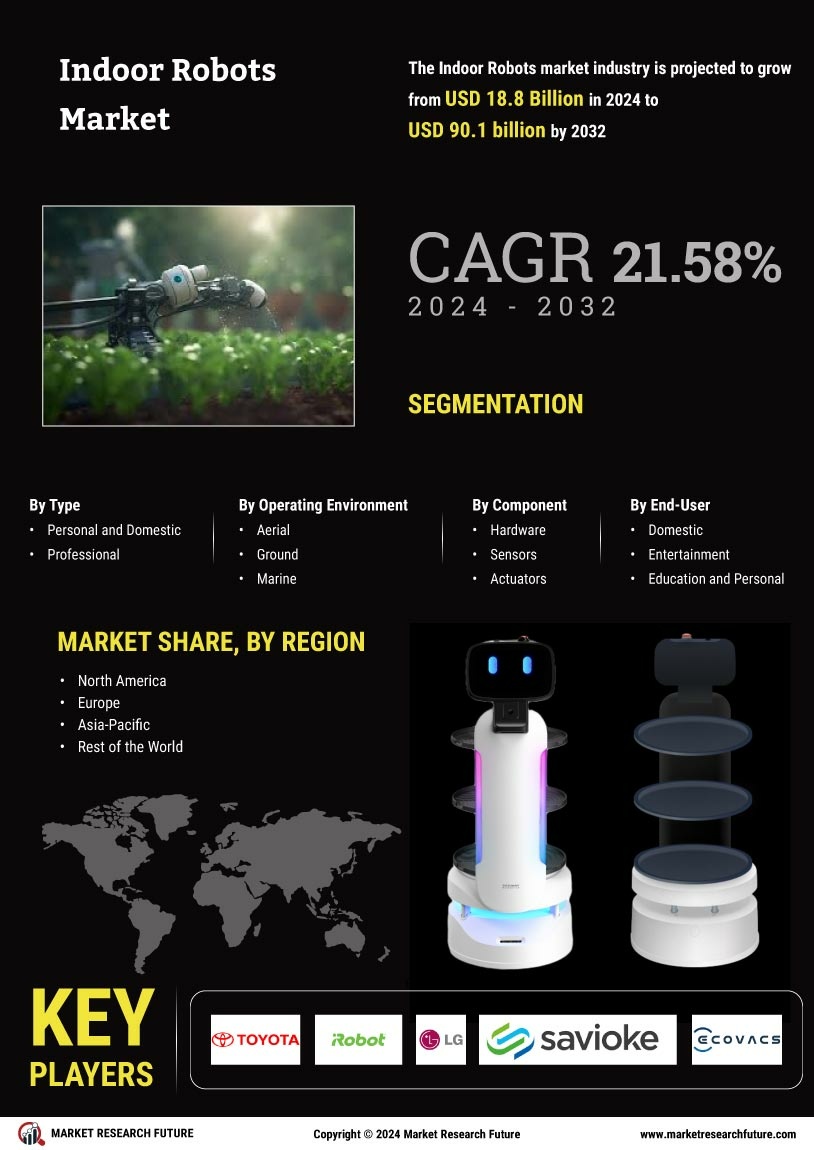 Indoor Robots Market

The Indoor Robots market industry is projected to grow from USD 18.8 Billion in 2024 to USD 90.1 billion by 2032

CAGR 21.58%
2024 - 2032

SEGMENTATION

By Type
• Personal and Domestic
• Professional

By Operating Environment
• Aerial
• Ground
• Marine

By Component
• Hardware
• Sensors
• Actuators

By End-User
• Domestic
• Entertainment
• Education and Personal

MARKET SHARE, BY REGION
• North America
• Europe
• Asia-Pacific
• Rest of the World

KEY PLAYERS

TOYOTA
iRobot
LG
savioke
ECOVACS

MARKET RESEARCH FUTURE
Copyright © 2024 Market Research Future
www.marketresearchfuture.com