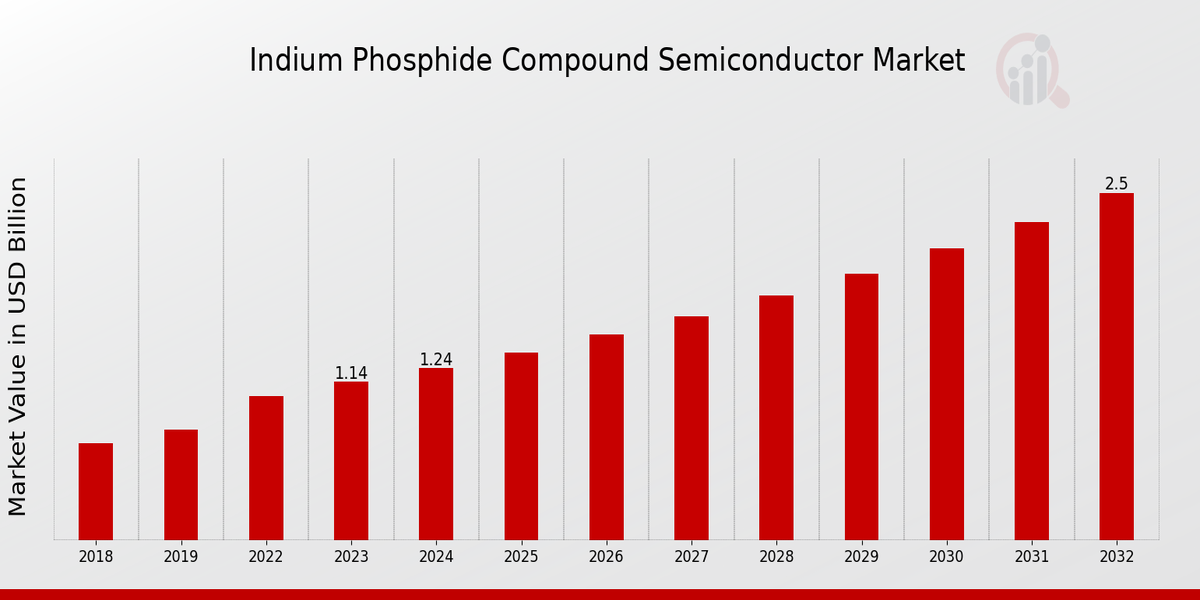 Indium Phosphide Compound Semiconductor Market

Market Value in USD Billion

1.14
1.24
2.5

2018
2019
2022
2023
2024
2025
2026
2027
2028
2029
2030
2031
2032