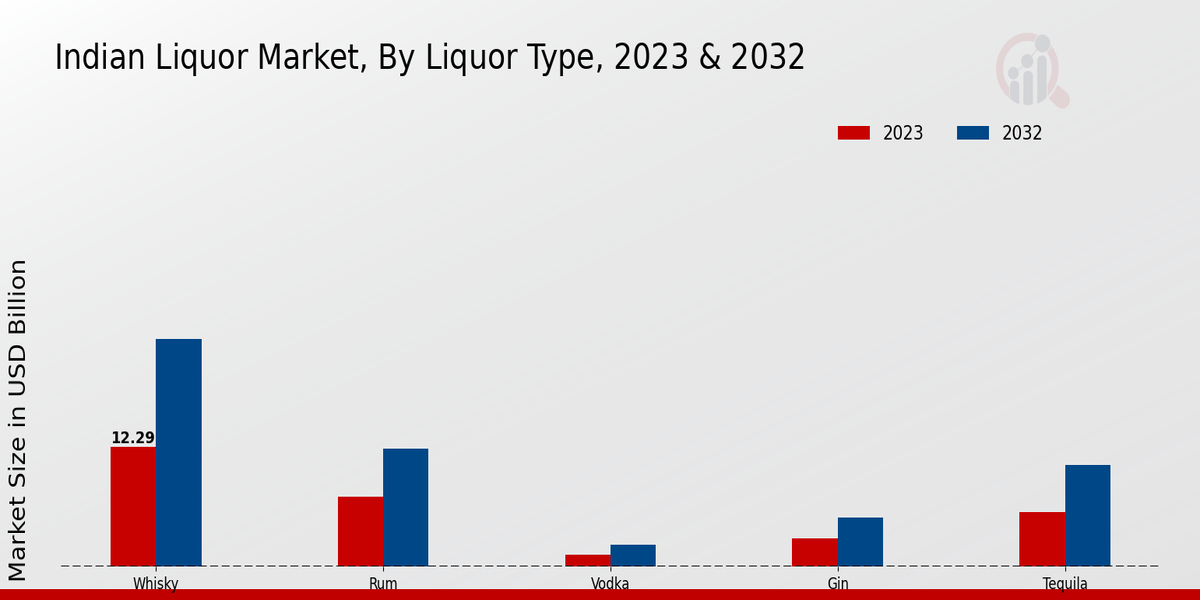 Indian Liquor Market, By Liquor Type, 2023 & 2032

2023 2032

Market Size in USD Billion

12.29

Whisky
Rum
Vodka
Gin
Tequila