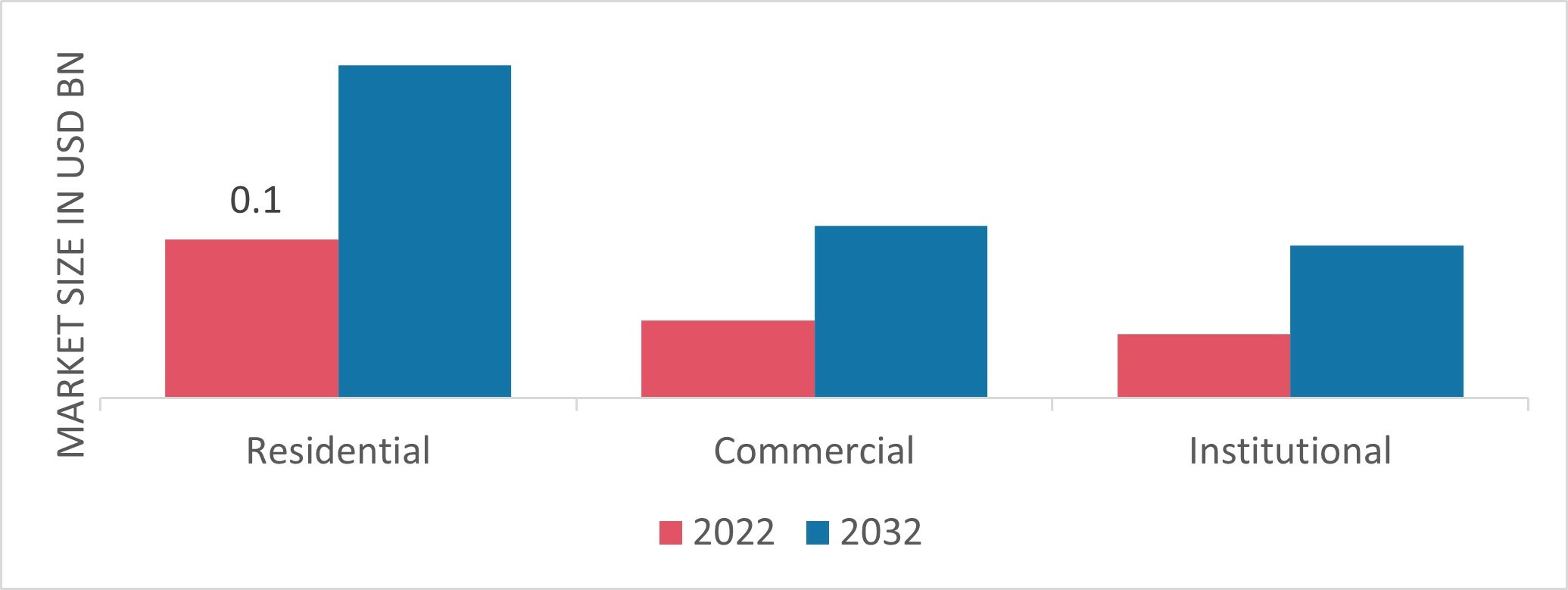 MARKET SIZE IN USD BN

0.1

Residential

Commercial

Institutional

2022 2032