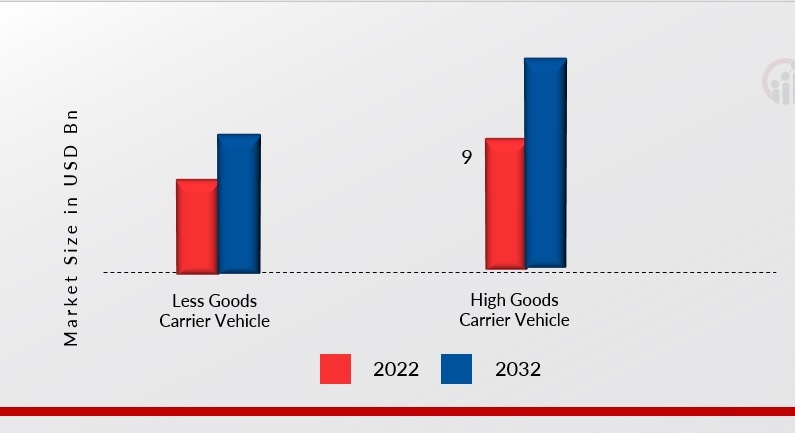 Market Size in USD Bn

9

Less Goods Carrier Vehicle

High Goods Carrier Vehicle

2022

2032