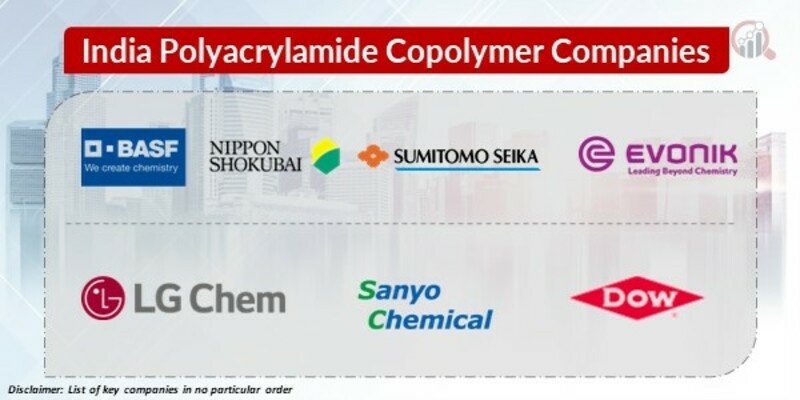 India Polyacrylamide Copolymer Companies

BASF
We create chemistry

NIPPON SHOKUBAI

SUMITOMO SEIKA

EVONIK
Leading Beyond Chemistry

LG Chem

Sanyo Chemical

DOW

Disclaimer: List of key companies in no particular order