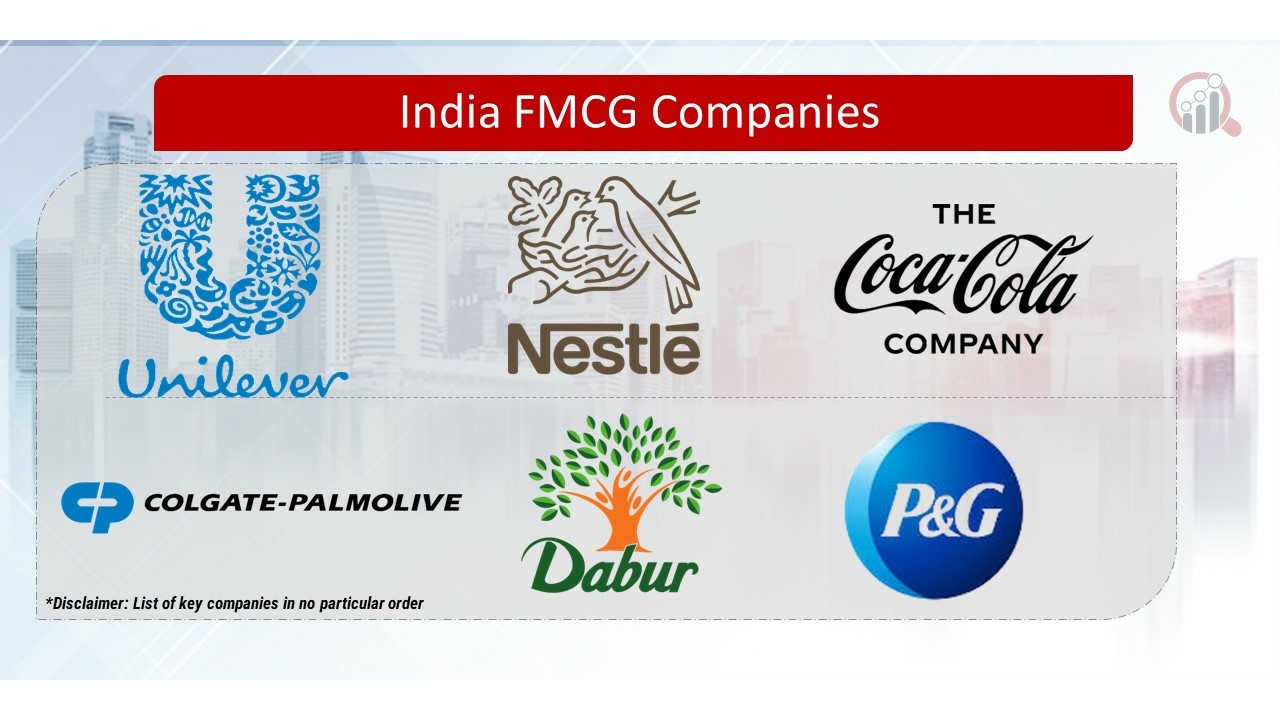 India FMCG Companies

Unilever

Nestlé

THE Coca-Cola COMPANY

COLGATE-PALMOLIVE

Dabur

P&G

*Disclaimer: List of key companies in no particular order