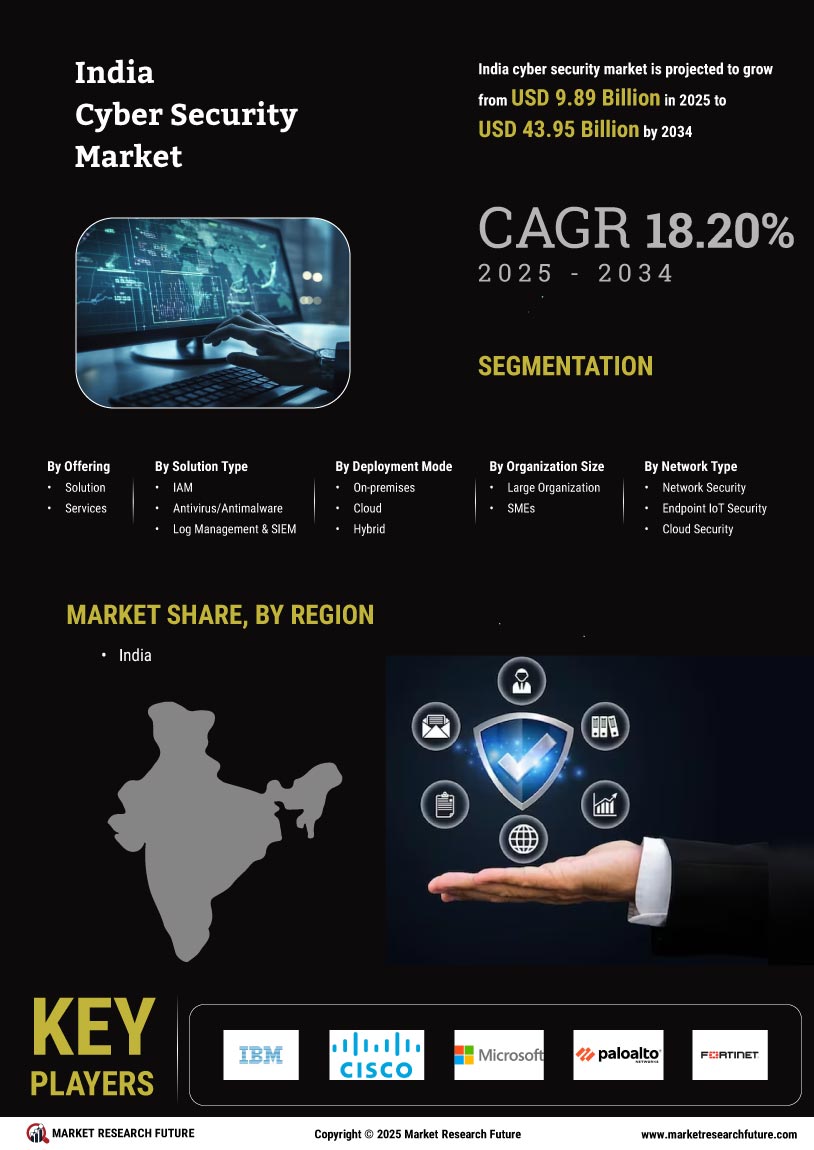 India Cyber Security Market

India cyber security market is projected to grow from USD 9.89 Billion in 2025 to USD 43.95 Billion by 2034

CAGR 18.20%
2025 - 2034

SEGMENTATION

By Offering
• Solution
• Services

By Solution Type
• IAM
• Antivirus/Antimalware
• Log Management & SIEM

By Deployment Mode
• On-premises
• Cloud
• Hybrid

By Organization Size
• Large Organization
• SMEs

By Network Type
• Network Security
• Endpoint IoT Security
• Cloud Security

MARKET SHARE, BY REGION
• India

KEY PLAYERS

IBM
CISCO
Microsoft
paloalto NETWORKS
FORTINET

MARKET RESEARCH FUTURE
Copyright © 2025 Market Research Future
www.marketresearchfuture.com