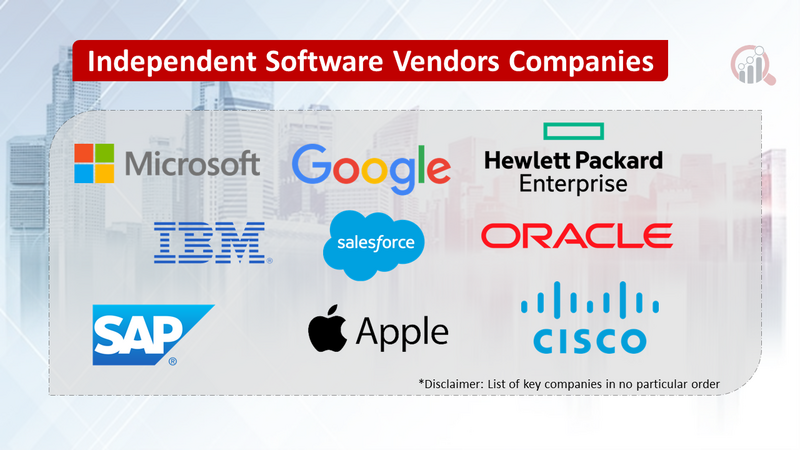 Independent Software Vendors Companies

Microsoft

Google

Hewlett Packard Enterprise

IBM

salesforce

ORACLE

SAP

Apple

CISCO

*Disclaimer: List of key companies in no particular order