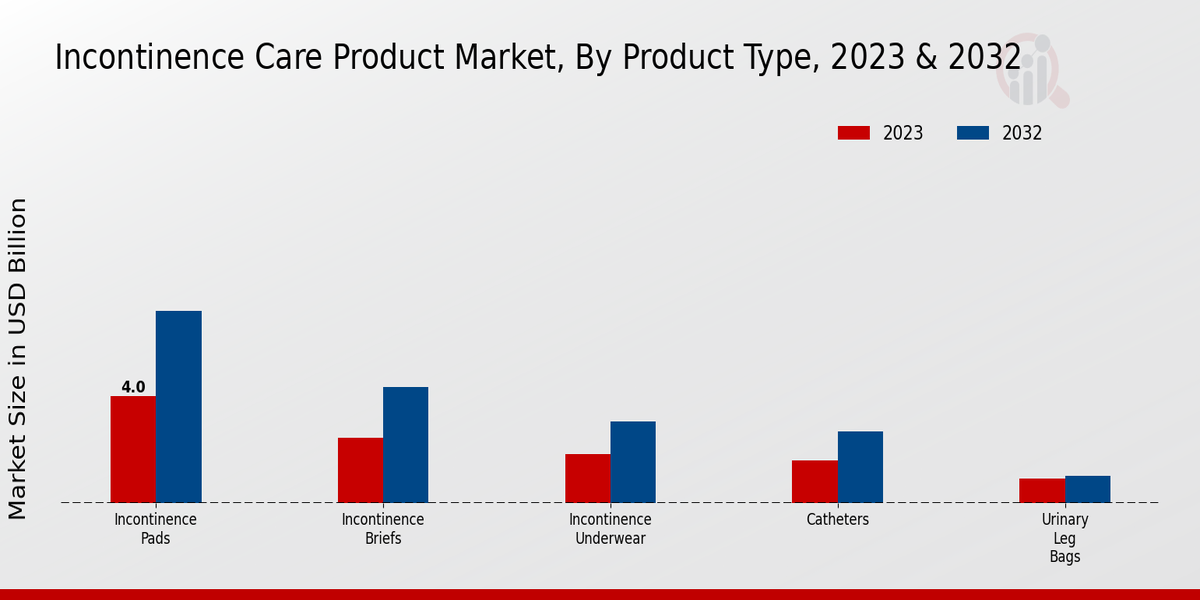 Incontinence Care Product Market, By Product Type, 2023 & 2032

2023
2032

Market Size in USD Billion

4.0

Incontinence Pads

Incontinence Briefs

Incontinence Underwear

Catheters

Urinary Leg Bags