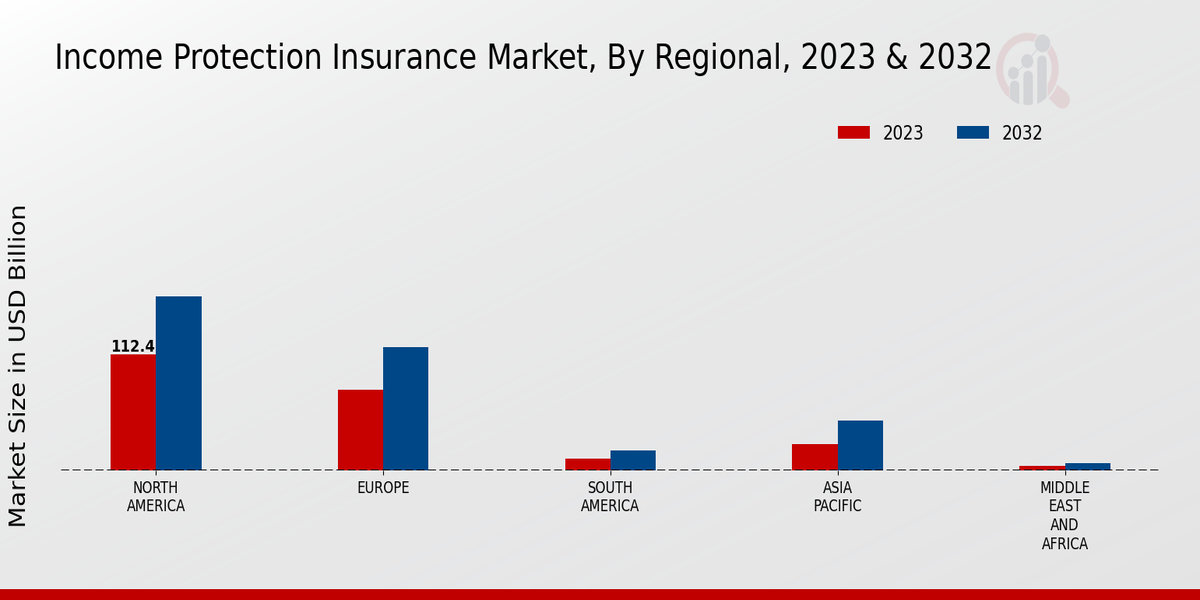 Income Protection Insurance Market, By Regional, 2023 & 2032

2023
2032

Market Size in USD Billion

112.4

NORTH AMERICA
EUROPE
SOUTH AMERICA
ASIA PACIFIC
MIDDLE EAST AND AFRICA