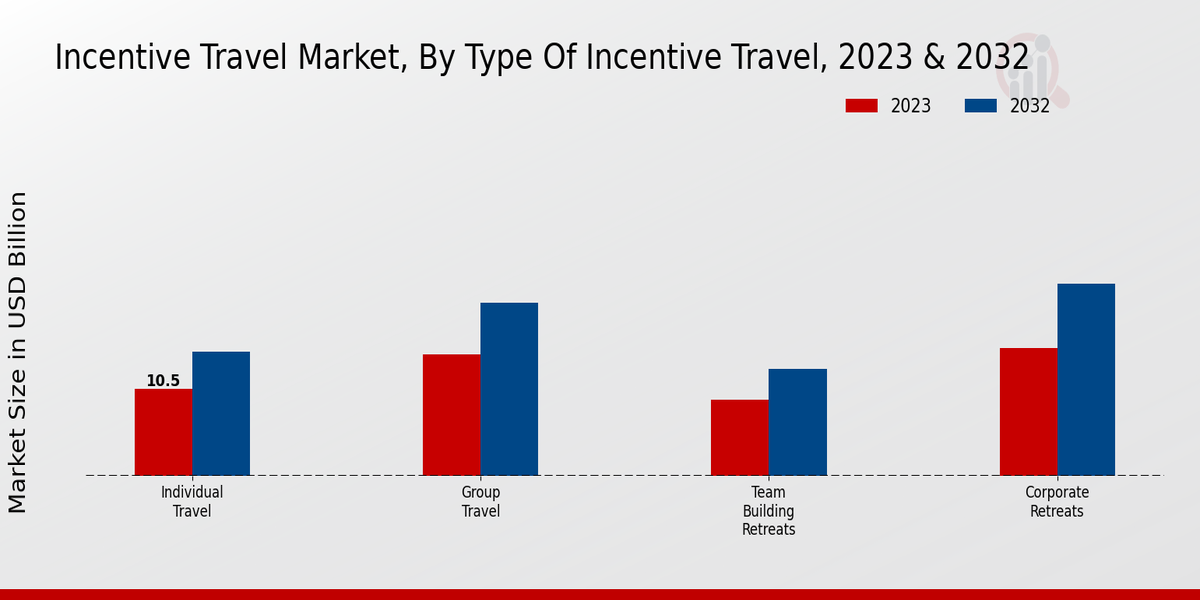 Incentive Travel Market, By Type Of Incentive Travel, 2023 & 2032

2023
2032

Market Size in USD Billion

10.5

Individual Travel

Group Travel

Team Building Retreats

Corporate Retreats