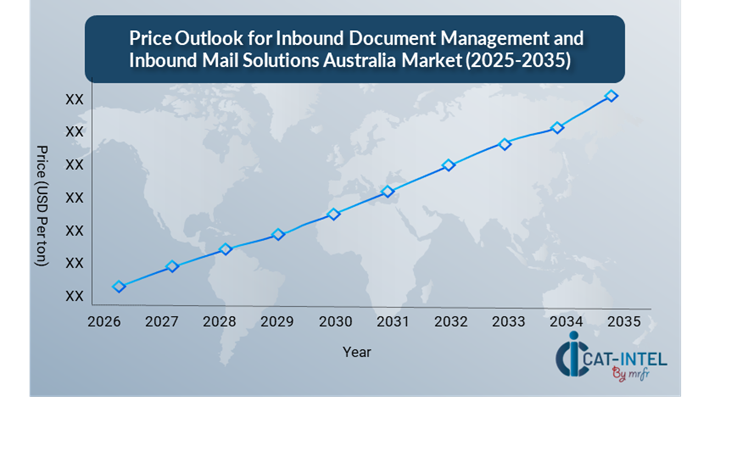 Price Outlook for Inbound Document Management and Inbound Mail Solutions Australia Market (2025-2035)

Price (USD Per ton)

XX
XX
XX
XX
XX
XX
XX

2026 2027 2028 2029 2030 2031 2032 2033 2034 2035

Year

CAT-INTEL
By mrfr