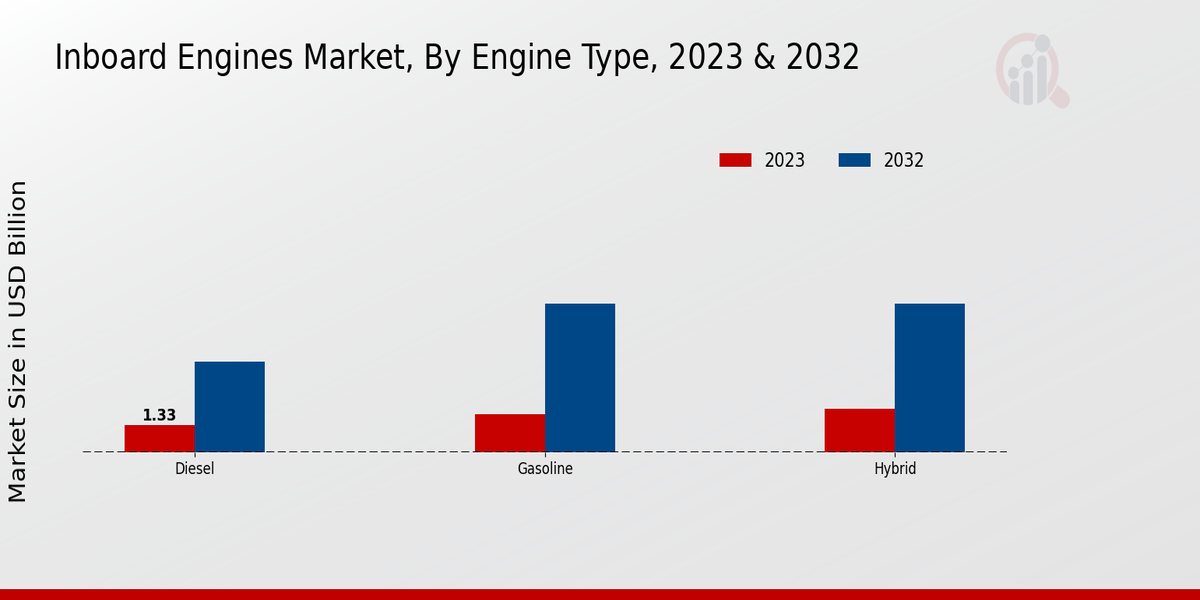 Inboard Engines Market, By Engine Type, 2023 & 2032

2023
2032

Market Size in USD Billion

1.33

Diesel
Gasoline
Hybrid