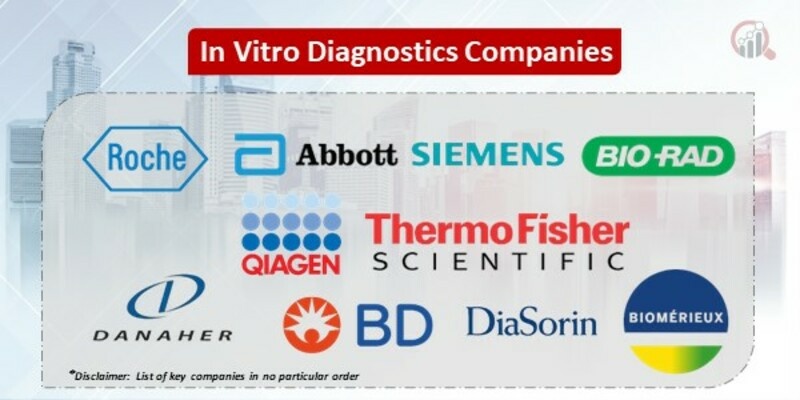 In Vitro Diagnostics Companies

Roche

Abbott

SIEMENS

BIO-RAD

QIAGEN

ThermoFisher SCIENTIFIC

DANAHER

BD

DiaSorin

BIOMÉRIEUX

*Disclaimer: List of key companies in no particular order