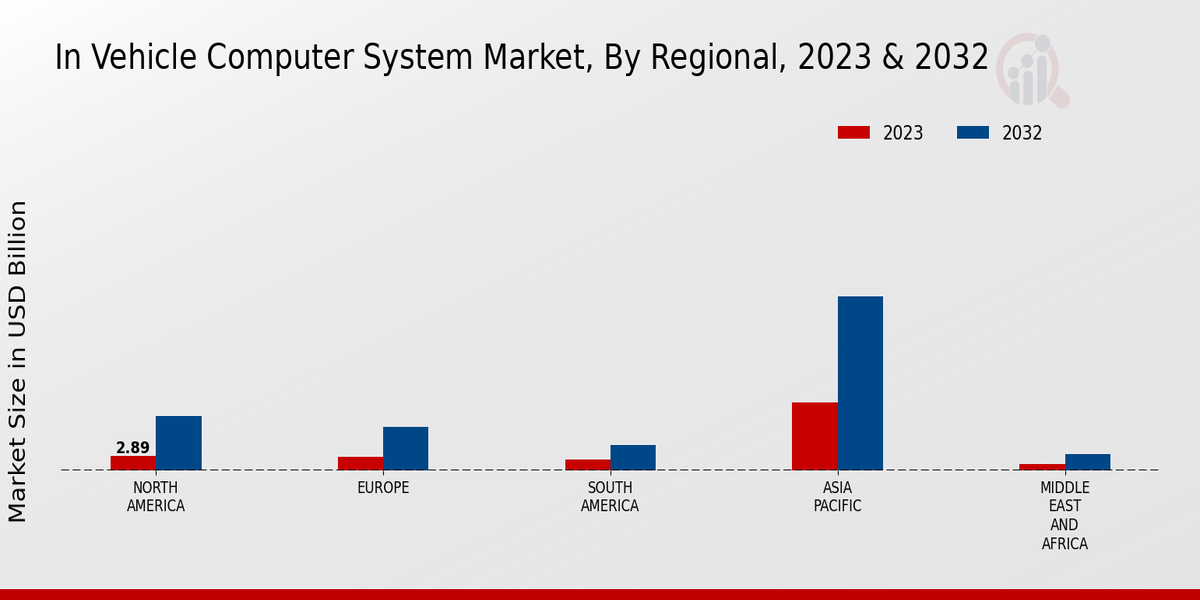 In Vehicle Computer System Market, By Regional, 2023 & 2032

2023
2032

Market Size in USD Billion

2.89

NORTH AMERICA
EUROPE
SOUTH AMERICA
ASIA PACIFIC
MIDDLE EAST AND AFRICA