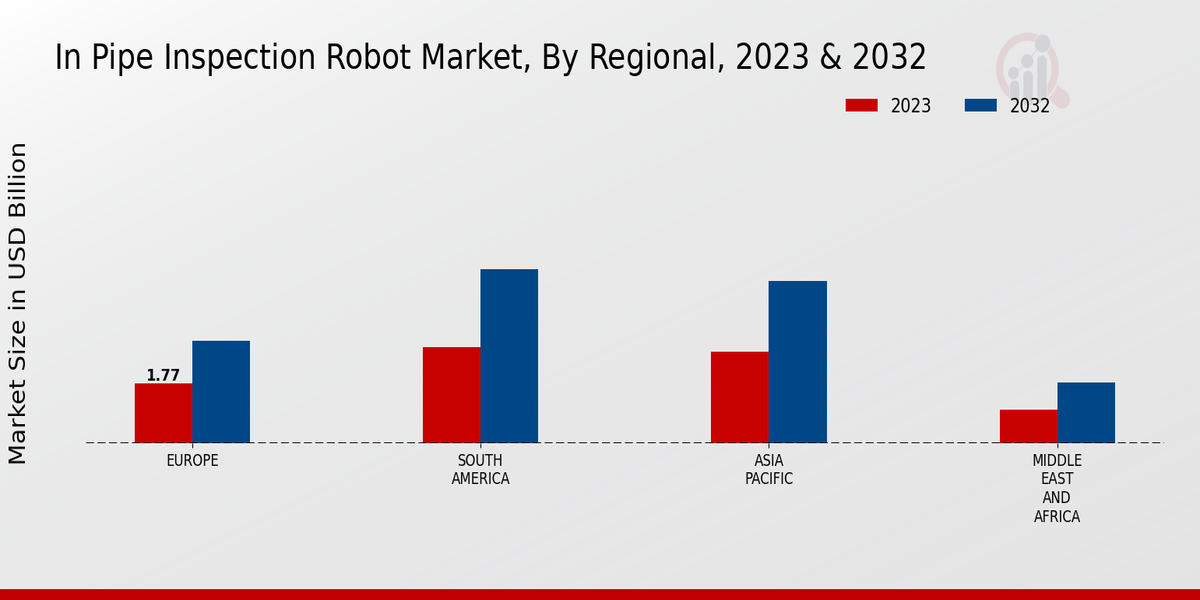 In Pipe Inspection Robot Market, By Regional, 2023 & 2032

2023
2032

Market Size in USD Billion

1.77

EUROPE
SOUTH AMERICA
ASIA PACIFIC
MIDDLE EAST AND AFRICA