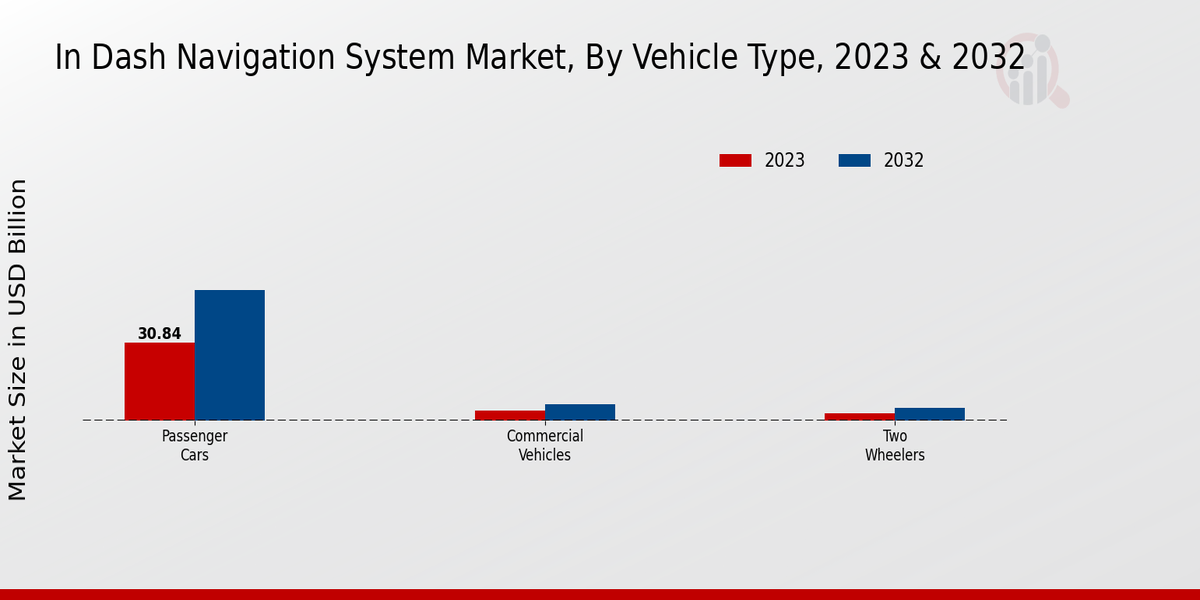 In Dash Navigation System Market, By Vehicle Type, 2023 & 2032

2023
2032

Market Size in USD Billion

30.84

Passenger Cars

Commercial Vehicles

Two Wheelers