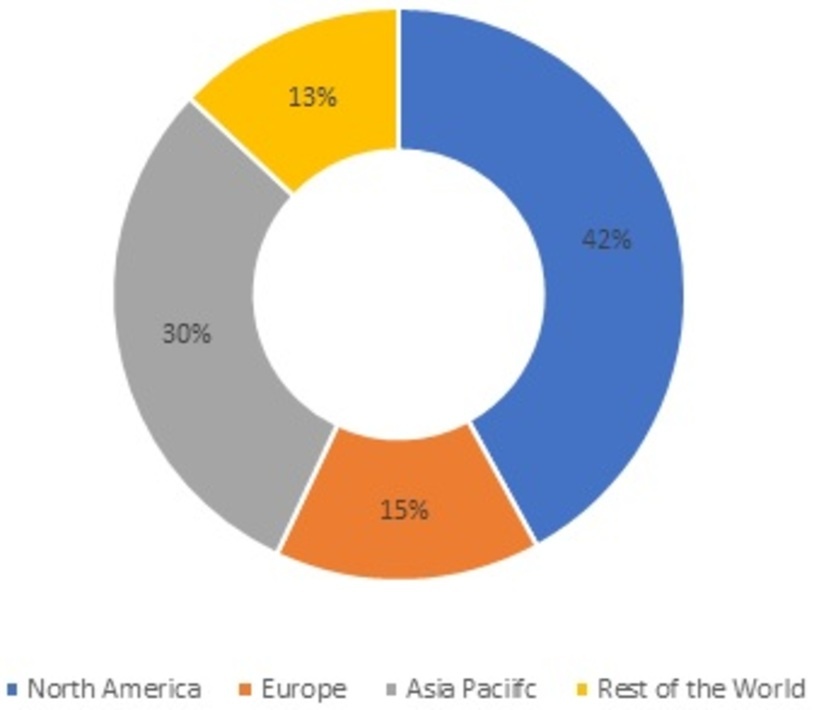 13%

42%

30%

15%

North America Europe Asia Paciifc Rest of the World