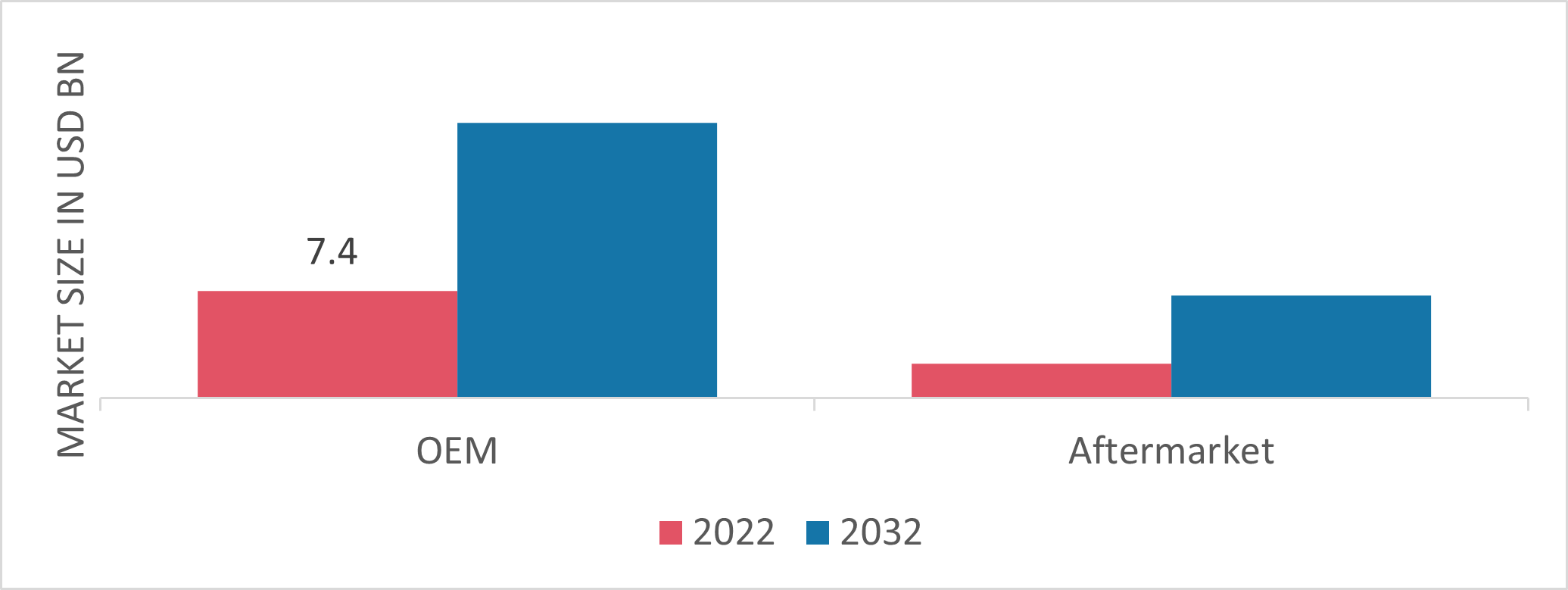 MARKET SIZE IN USD BN

7.4

OEM

Aftermarket

2022 2032