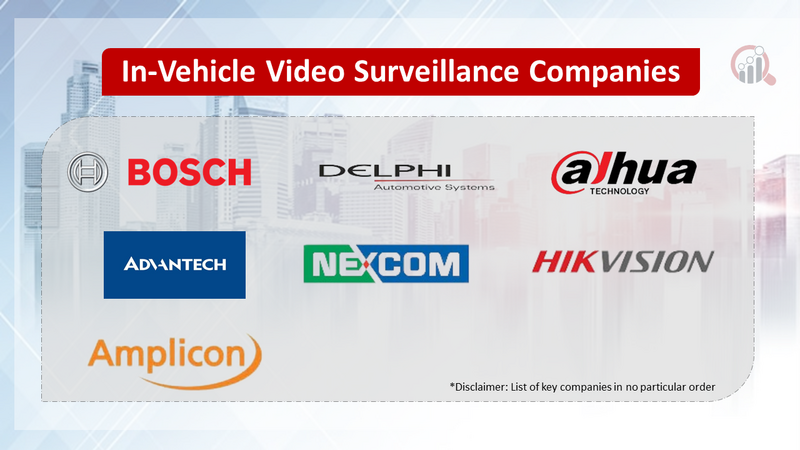 In-Vehicle Video Surveillance Companies

BOSCH

DELPHI
Automotive Systems

alhua
TECHNOLOGY

ADVANTECH

NEXCOM

HIKVISION

Amplicon

*Disclaimer: List of key companies in no particular order