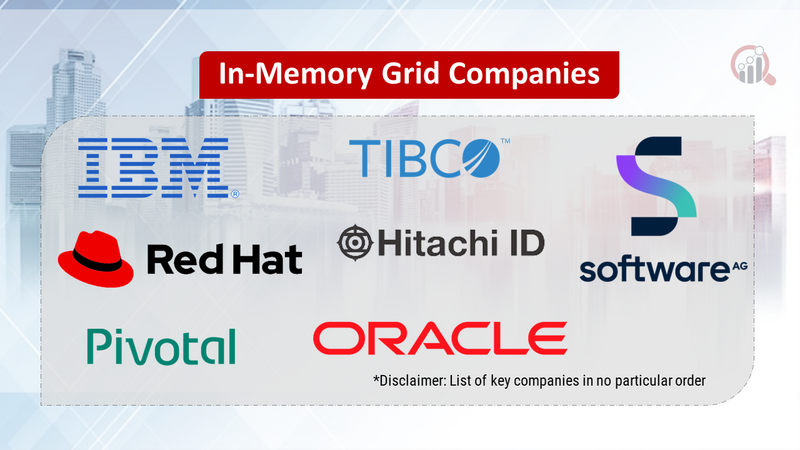 In-Memory Grid Companies

IBM®

TIBCO™

Red Hat

Hitachi ID

software AG

Pivotal

ORACLE

*Disclaimer: List of key companies in no particular order