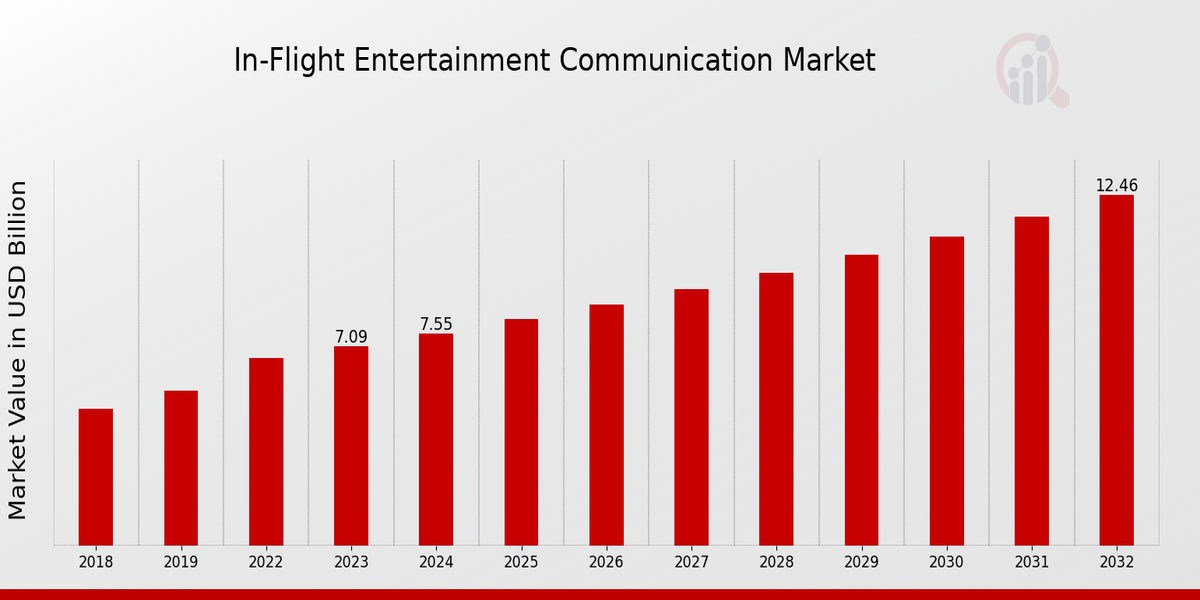 In-Flight Entertainment Communication Market

Market Value in USD Billion

7.09
7.55
12.46

2018
2019
2022
2023
2024
2025
2026
2027
2028
2029
2030
2031
2032