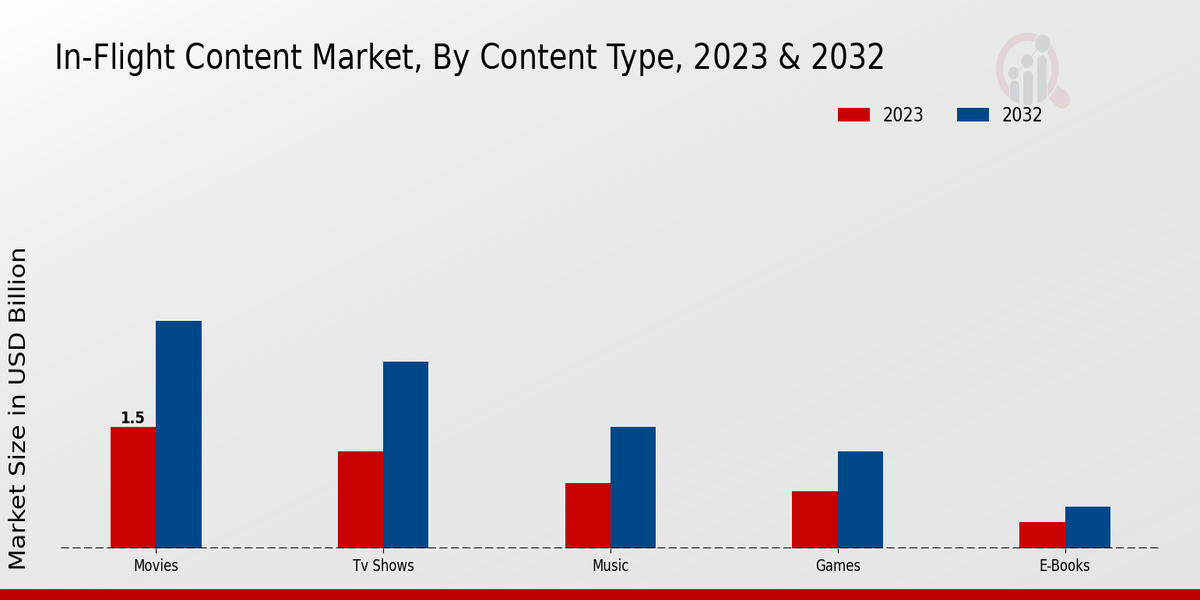 In-Flight Content Market, By Content Type, 2023 & 2032

2023
2032

Market Size in USD Billion

1.5

Movies
Tv Shows
Music
Games
E-Books