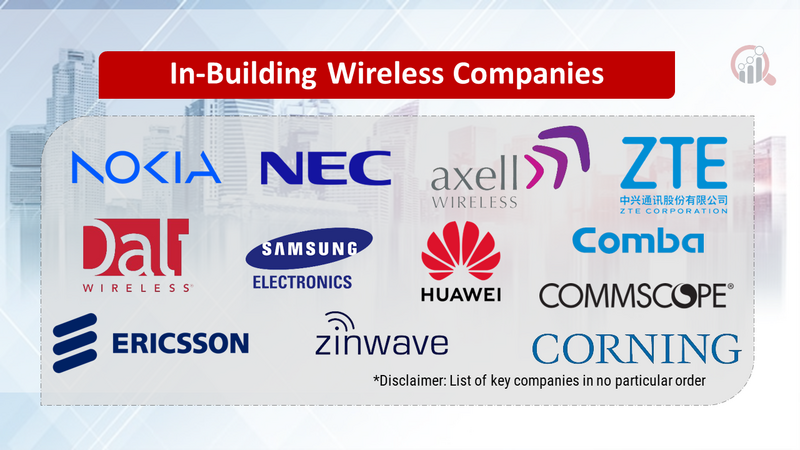 In-Building Wireless Companies

NOKIA

NEC

axell WIRELESS

ZTE 中兴通讯股份有限公司 ZTE CORPORATION

Dali WIRELESS

SAMSUNG ELECTRONICS

HUAWEI

Comba

COMMSCOPE®

ERICSSON

zinwave

CORNING

*Disclaimer: List of key companies in no particular order