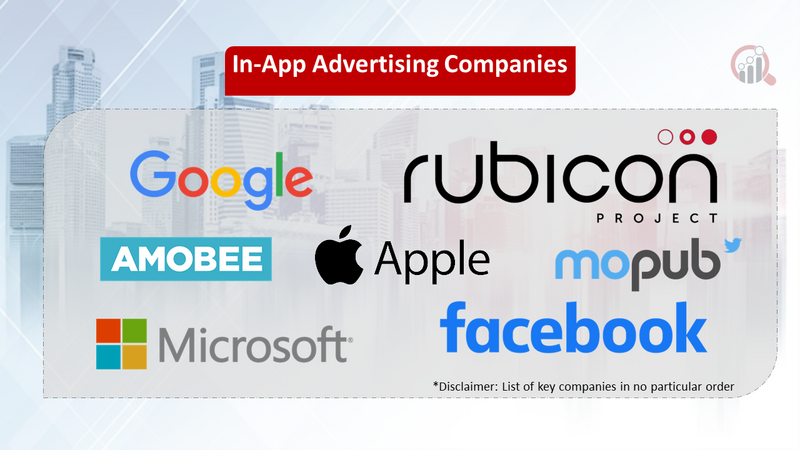 In-App Advertising Companies

Google

rubicon PROJECT

AMOBEE

Apple

mopub

Microsoft

facebook

*Disclaimer: List of key companies in no particular order