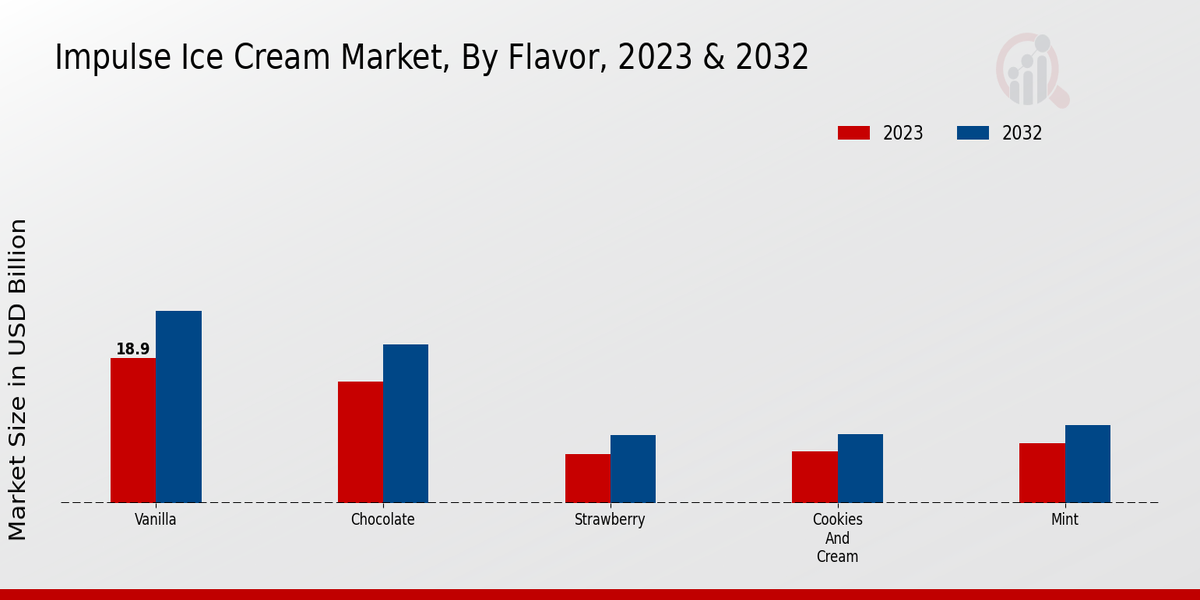 Impulse Ice Cream Market, By Flavor, 2023 & 2032

2023
2032

Market Size in USD Billion

18.9

Vanilla
Chocolate
Strawberry
Cookies And Cream
Mint