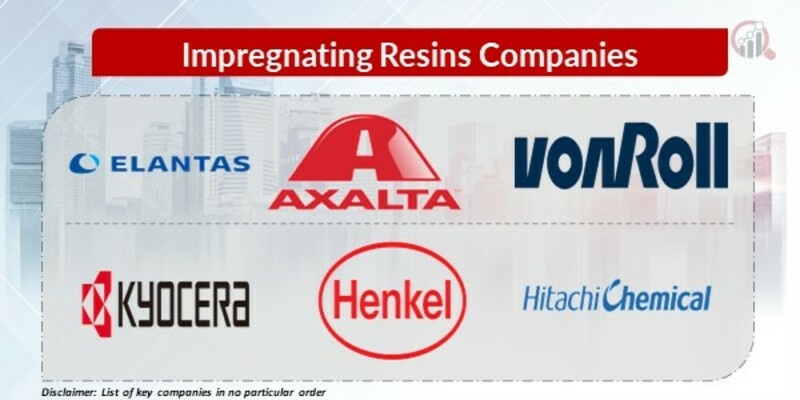 Impregnating Resins Companies

ELANTAS

AXALTA

vonRoll

KYOCERA

Henkel

Hitachi Chemical

Disclaimer: List of key companies in no particular order