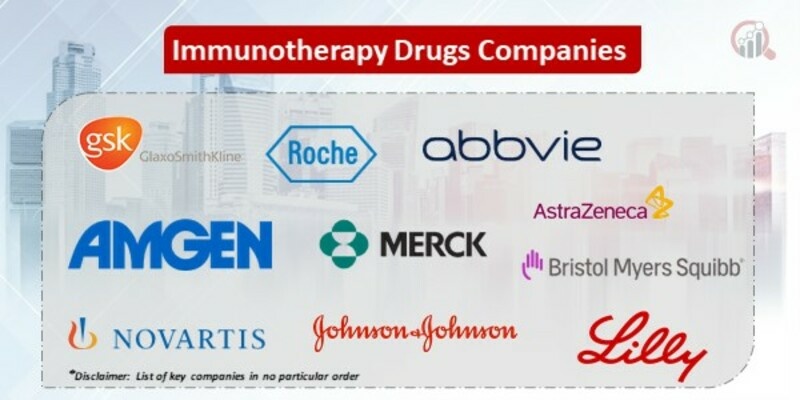 Immunotherapy Drugs Companies

gsk GlaxoSmithKline

Roche

abbvie

AstraZeneca

AMGEN

MERCK

Bristol Myers Squibb

NOVARTIS

Johnson & Johnson

Lilly

*Disclaimer: List of key companies in no particular order