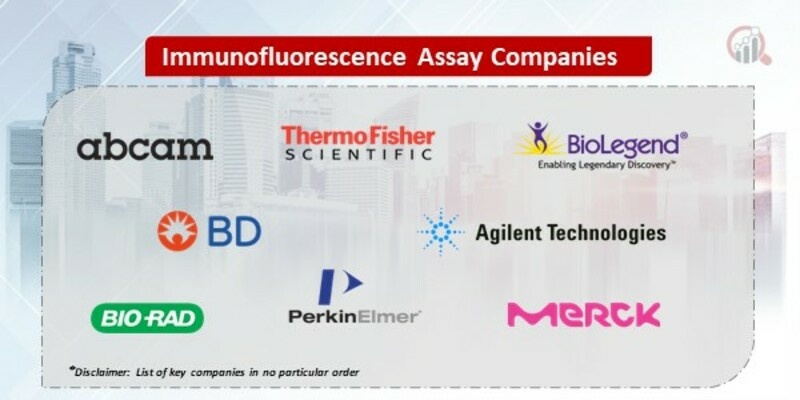 Immunofluorescence Assay Companies

abcam

ThermoFisher SCIENTIFIC

BioLegend®
Enabling Legendary Discovery™

BD

Agilent Technologies

BIO-RAD

PerkinElmer

MERCK

*Disclaimer: List of key companies in no particular order