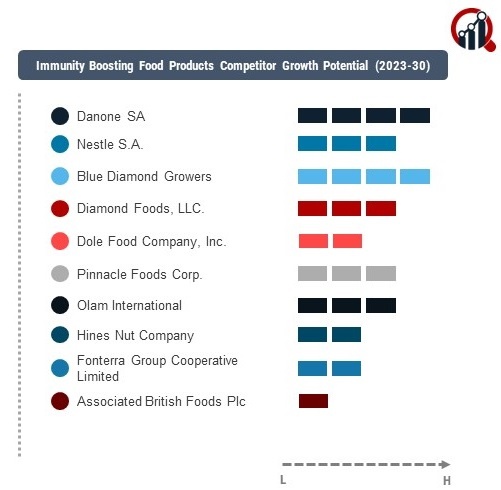 Immunity Boosting Food Products Competitor Growth Potential (2023-30)

Danone SA

Nestle S.A.

Blue Diamond Growers

Diamond Foods, LLC.

Dole Food Company, Inc.

Pinnacle Foods Corp.

Olam International

Hines Nut Company

Fonterra Group Cooperative Limited

Associated British Foods Plc

L

H