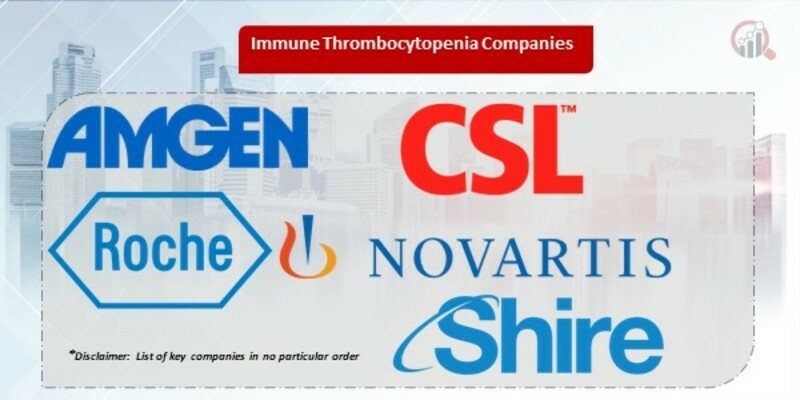 Immune Thrombocytopenia Companies

AMGEN

CSL™

Roche

NOVARTIS

Shire

*Disclaimer: List of key companies in no particular order