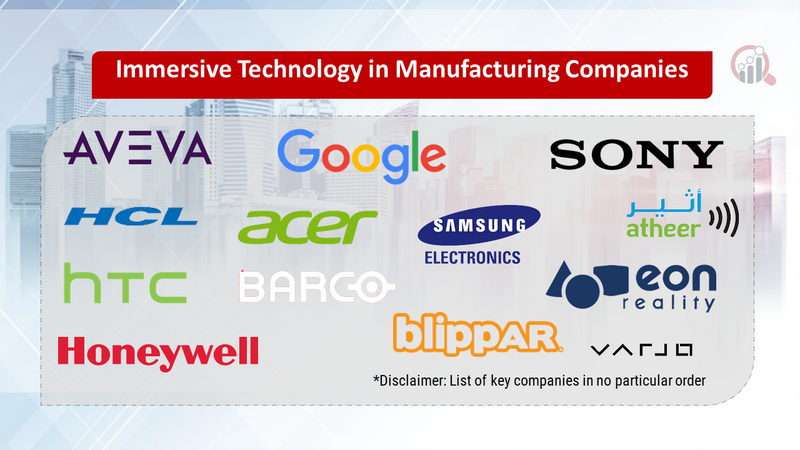 Immersive Technology in Manufacturing Companies

AVEVA

Google

SONY

HCL

acer

SAMSUNG
ELECTRONICS

أثير
atheer

htc

BARCO

eon
reality

Honeywell

blippAR

VARJO

*Disclaimer: List of key companies in no particular order