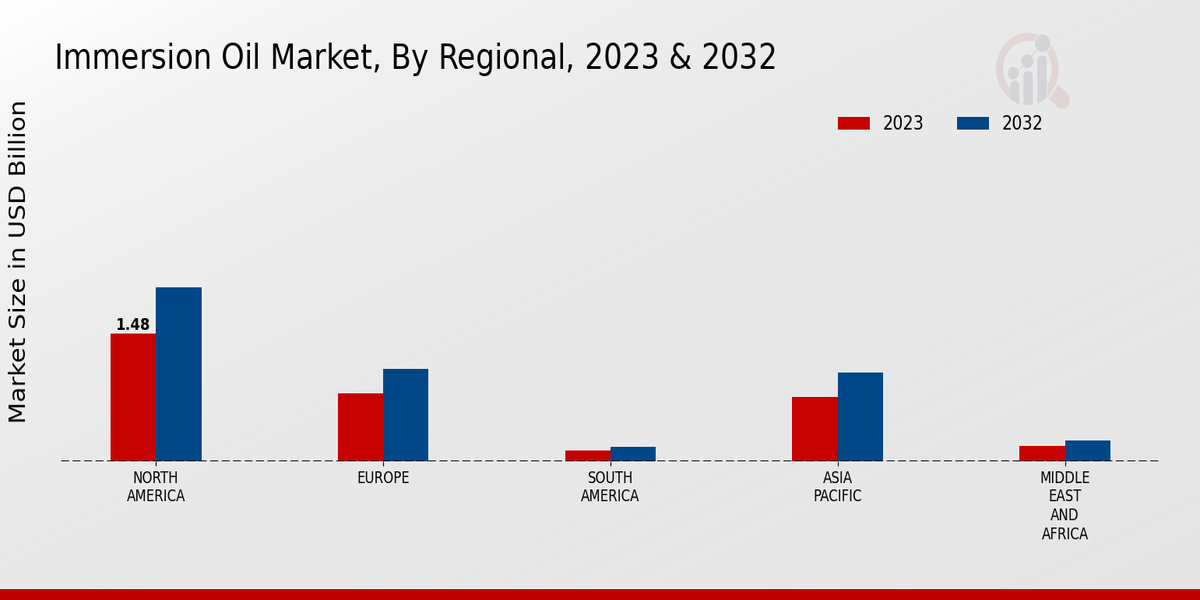 Immersion Oil Market, By Regional, 2023 & 2032

2023
2032

Market Size in USD Billion

1.48

NORTH AMERICA
EUROPE
SOUTH AMERICA
ASIA PACIFIC
MIDDLE EAST AND AFRICA