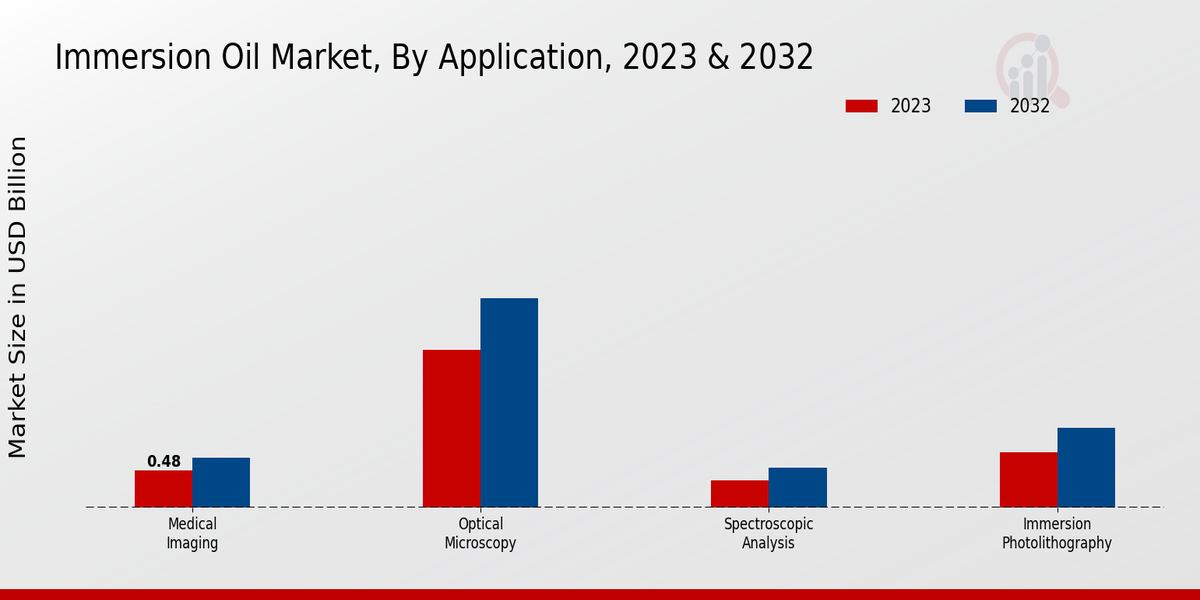 Immersion Oil Market, By Application, 2023 & 2032

2023
2032

Market Size in USD Billion

0.48

Medical Imaging

Optical Microscopy

Spectroscopic Analysis

Immersion Photolithography