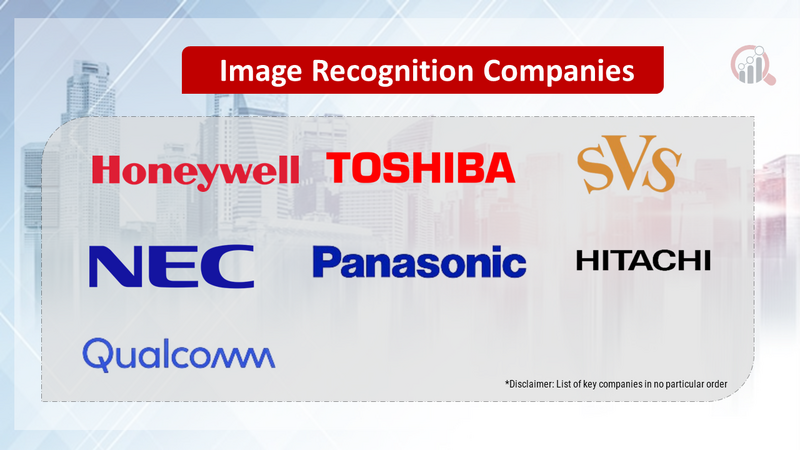 Image Recognition Companies

Honeywell TOSHIBA SVS

NEC Panasonic HITACHI

Qualcomm

*Disclaimer: List of key companies in no particular order