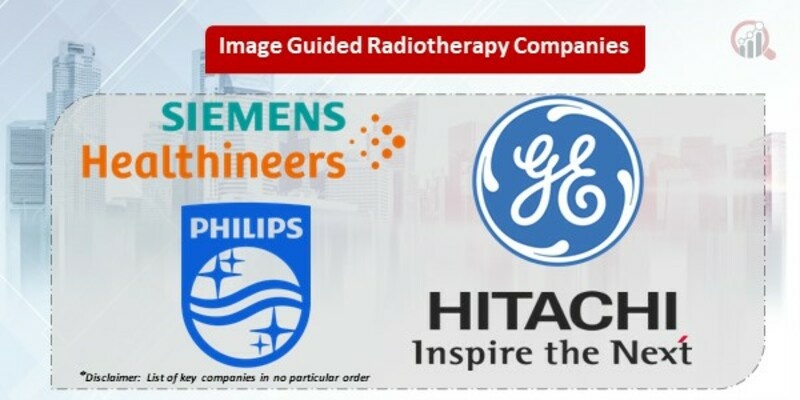 Image Guided Radiotherapy Companies

SIEMENS Healthineers

GE

PHILIPS

HITACHI
Inspire the Next

*Disclaimer: List of key companies in no particular order