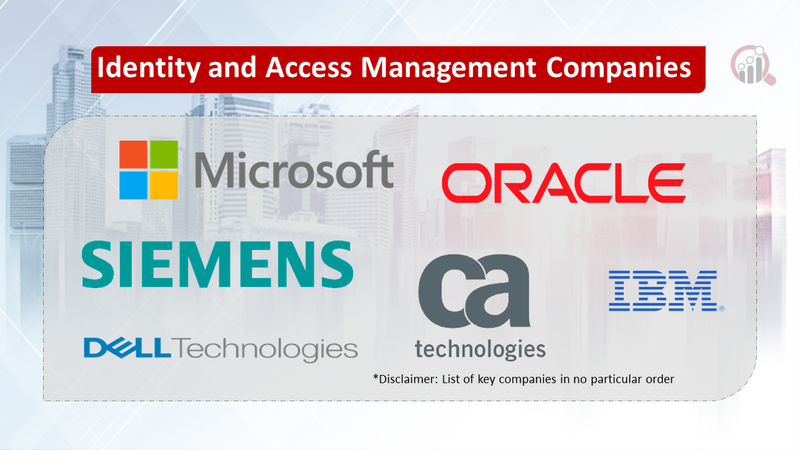 Identity and Access Management Companies

Microsoft

ORACLE

SIEMENS

ca technologies

IBM

DELL Technologies

*Disclaimer: List of key companies in no particular order