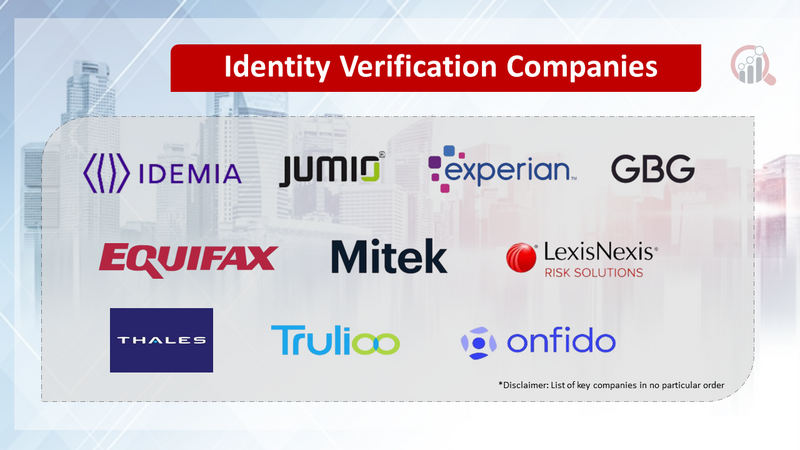 Identity Verification Companies

IDEMIA

JUMIO

experian

GBG

EQUIFAX

Mitek

LexisNexis RISK SOLUTIONS

THALES

Trulioo

onfido

*Disclaimer: List of key companies in no particular order