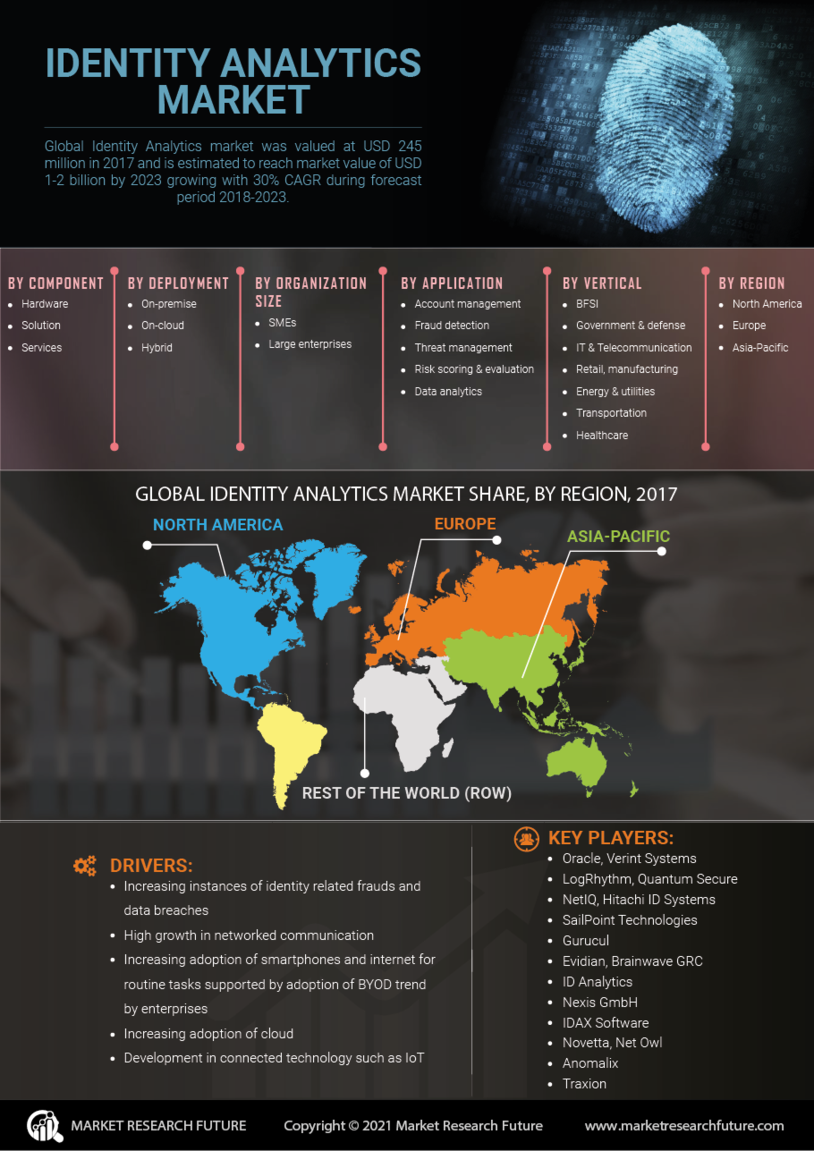 IDENTITY ANALYTICS MARKET

Global Identity Analytics market was valued at USD 245 million in 2017 and is estimated to reach market value of USD 1-2 billion by 2023 growing with 30% CAGR during forecast period 2018-2023.

BY COMPONENT
- Hardware
- Solution
- Services

BY DEPLOYMENT
- On-premise
- On-cloud
- Hybrid

BY ORGANIZATION SIZE
- SMEs
- Large enterprises

BY APPLICATION
- Account management
- Fraud detection
- Threat management
- Risk scoring & evaluation
- Data analytics

BY VERTICAL
- BFSI
- Government & defense
- IT & Telecommunication
- Retail, manufacturing
- Energy & utilities
- Transportation
- Healthcare

BY REGION
- North America
- Europe
- Asia-Pacific

GLOBAL IDENTITY ANALYTICS MARKET SHARE, BY REGION, 2017

NORTH AMERICA
EUROPE
ASIA-PACIFIC
REST OF THE WORLD (ROW)

DRIVERS:
- Increasing instances of identity related frauds and data breaches
- High growth in networked communication
- Increasing adoption of smartphones and internet for routine tasks supported by adoption of BYOD trend by enterprises
- Increasing adoption of cloud
- Development in connected technology such as IoT

KEY PLAYERS:
- Oracle, Verint Systems
- LogRhythm, Quantum Secure
- NetIQ, Hitachi ID Systems
- SailPoint Technologies
- Gurucul
- Evidian, Brainwave GRC
- ID Analytics
- Nexis GmbH
- IDAX Software
- Novetta, Net Owl
- Anomalix
- Traxion

MARKET RESEARCH FUTURE
Copyright © 2021 Market Research Future
www.marketresearchfuture.com