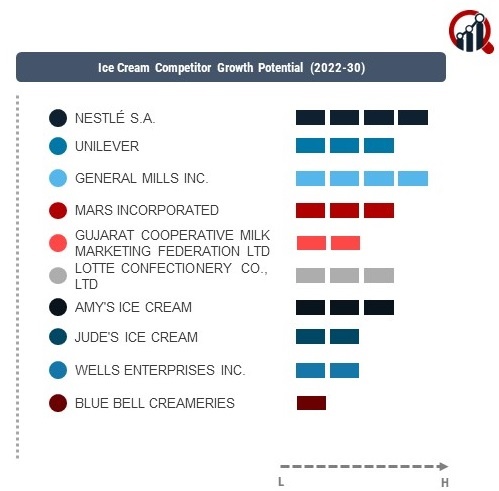 Ice Cream Competitor Growth Potential (2022-30)

NESTLÉ S.A.

UNILEVER

GENERAL MILLS INC.

MARS INCORPORATED

GUJARAT COOPERATIVE MILK MARKETING FEDERATION LTD

LOTTE CONFECTIONERY CO., LTD

AMY'S ICE CREAM

JUDE'S ICE CREAM

WELLS ENTERPRISES INC.

BLUE BELL CREAMERIES

L

H