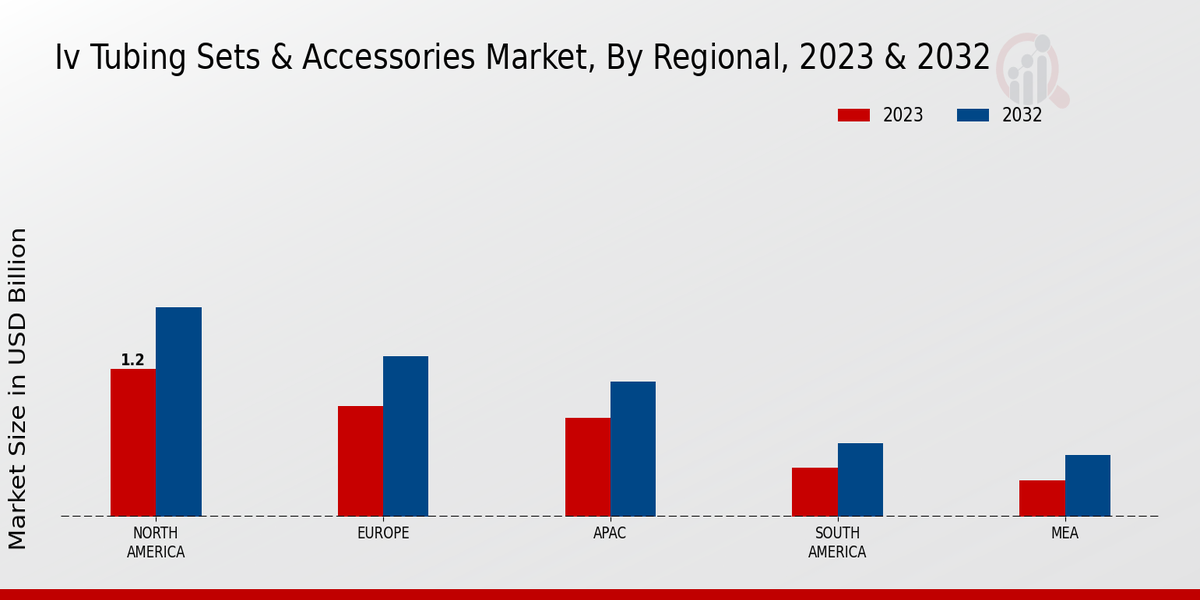 Iv Tubing Sets & Accessories Market, By Regional, 2023 & 2032

2023
2032

Market Size in USD Billion

1.2

NORTH AMERICA
EUROPE
APAC
SOUTH AMERICA
MEA