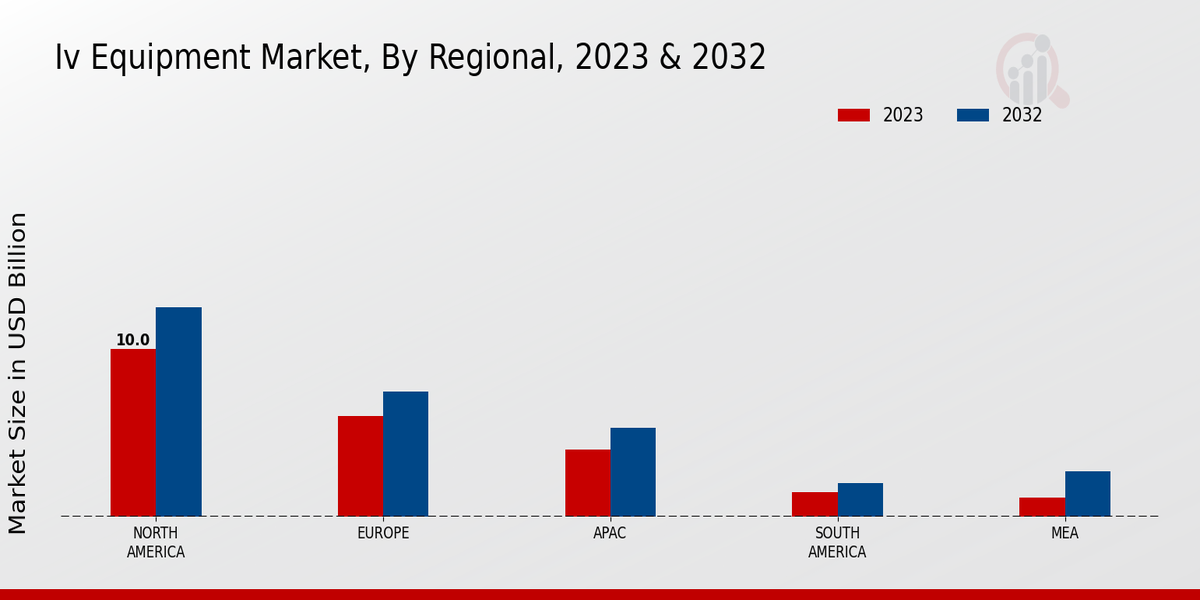 Iv Equipment Market, By Regional, 2023 & 2032

2023
2032

Market Size in USD Billion

10.0

NORTH AMERICA
EUROPE
APAC
SOUTH AMERICA
MEA