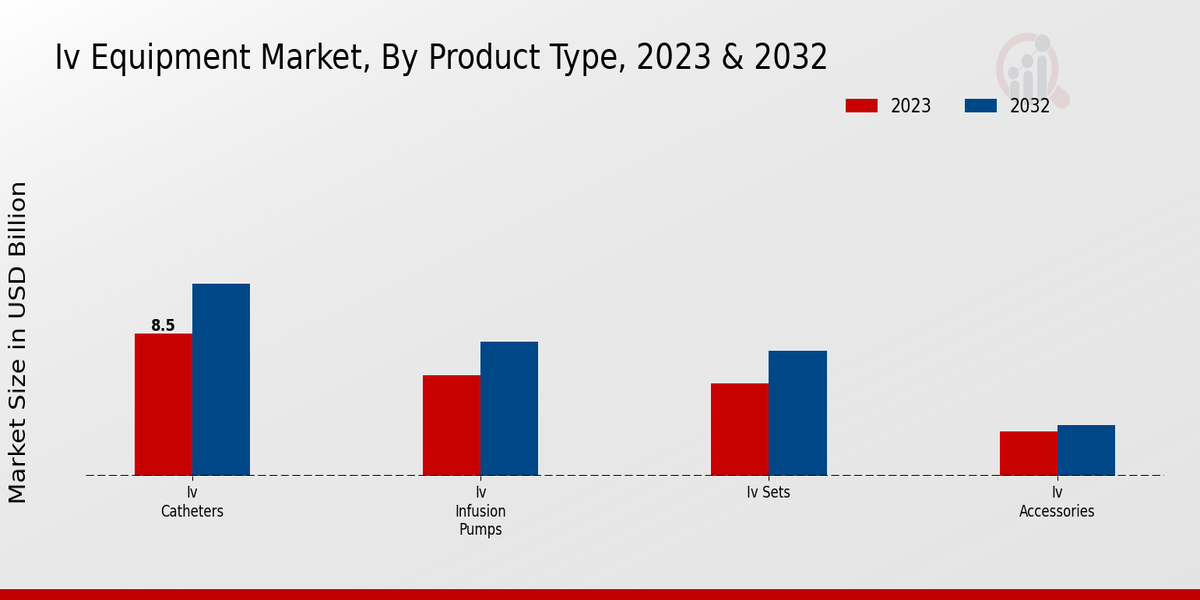 Iv Equipment Market, By Product Type, 2023 & 2032

2023
2032

Market Size in USD Billion

8.5

Iv Catheters

Iv Infusion Pumps

Iv Sets

Iv Accessories