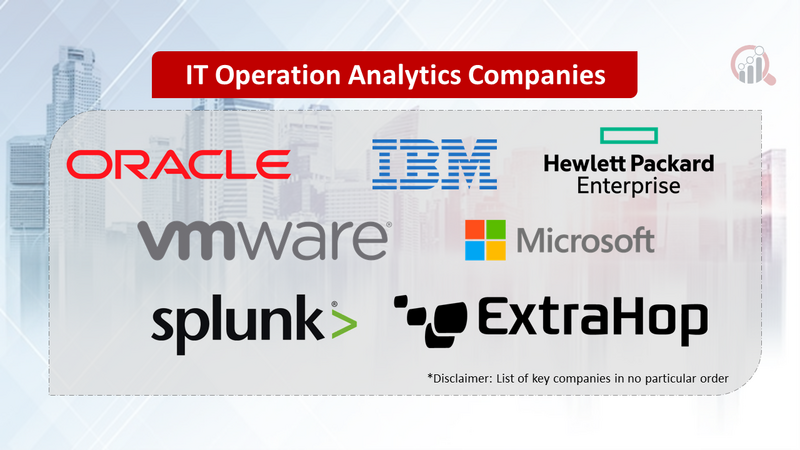 IT Operation Analytics Companies

ORACLE

IBM

Hewlett Packard Enterprise

vmware

Microsoft

splunk>

ExtraHop

*Disclaimer: List of key companies in no particular order