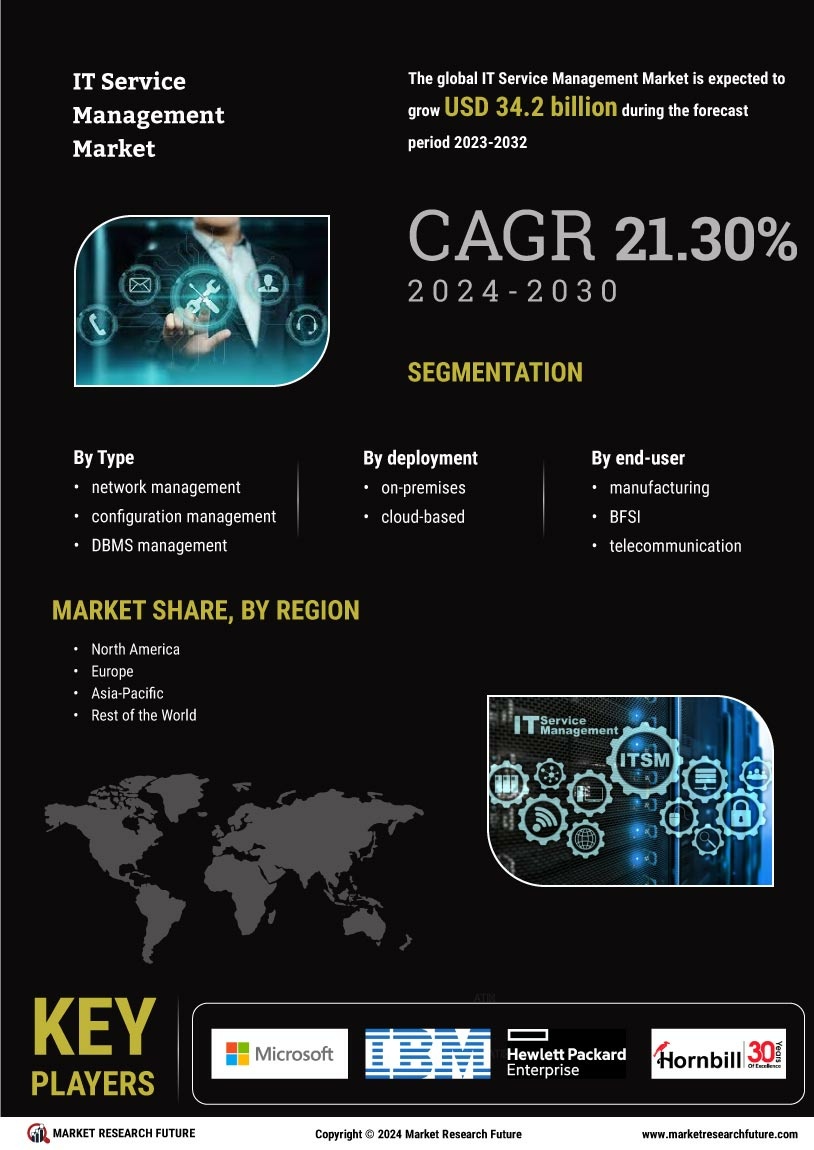 IT Service Management Market

The global IT Service Management Market is expected to grow USD 34.2 billion during the forecast period 2023-2032

CAGR 21.30%
2024-2030

SEGMENTATION

By Type
• network management
• configuration management
• DBMS management

By deployment
• on-premises
• cloud-based

By end-user
• manufacturing
• BFSI
• telecommunication

MARKET SHARE, BY REGION
• North America
• Europe
• Asia-Pacific
• Rest of the World

IT Service Management
ITSM

KEY PLAYERS

Microsoft
IBM
Hewlett Packard Enterprise
Hornbill 30 Years Of Excellence

MARKET RESEARCH FUTURE
Copyright © 2024 Market Research Future
www.marketresearchfuture.com