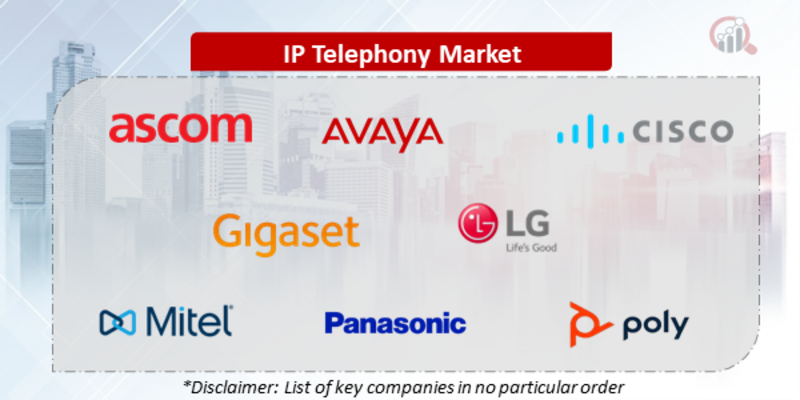 IP Telephony Market

ascom

AVAYA

CISCO

Gigaset

LG
Life's Good

Mitel

Panasonic

poly

*Disclaimer: List of key companies in no particular order